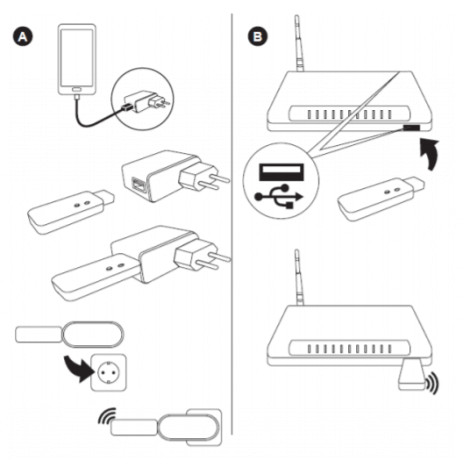 A

B